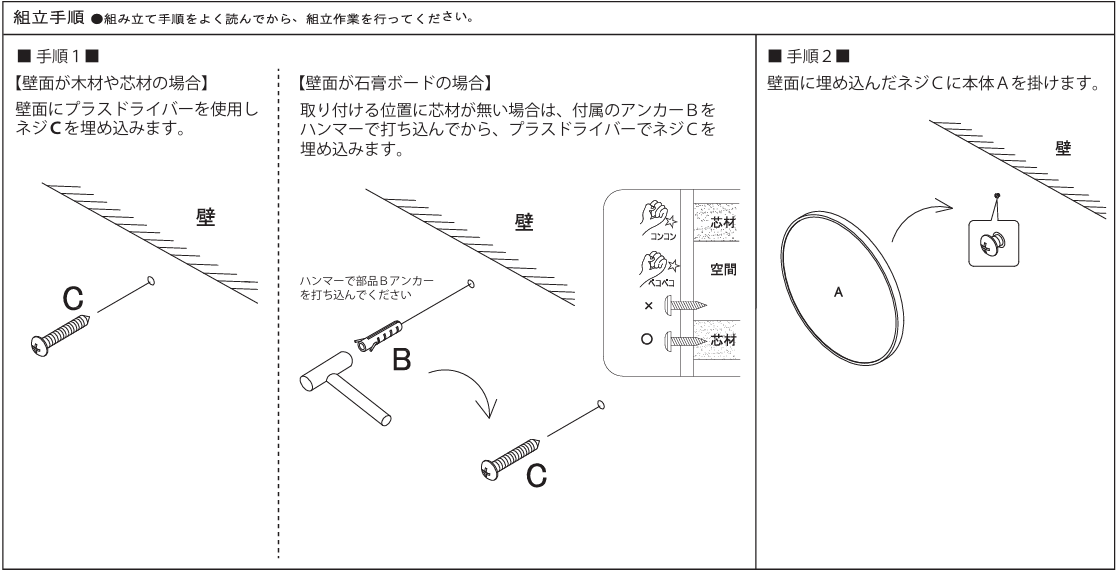 組立手順 ●組み立て手順をよく読んでから、組立作業を行ってください。

■ 手順1 ■

【壁面が木材や芯材の場合】

壁面にプラスドライバーを使用しネジCを埋め込みます。

壁

C

【壁面が石膏ボードの場合】

取り付ける位置に芯材が無い場合は、付属のアンカーBをハンマーで打ち込んでから、プラスドライバーでネジCを埋め込みます。

壁

ハンマーで部品Bアンカーを打ち込んでください

B

C

コンコン

芯材

ペコペコ

空間

×

○

芯材

■ 手順2 ■

壁面に埋め込んだネジCに本体Aを掛けます。

壁

A